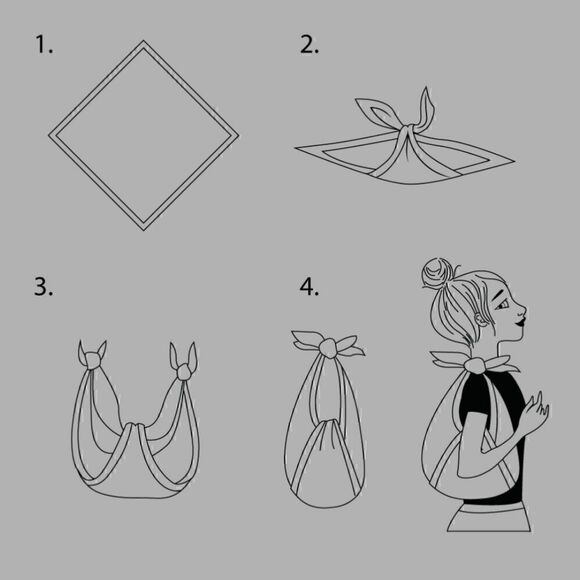 1.

2.

3.

4.